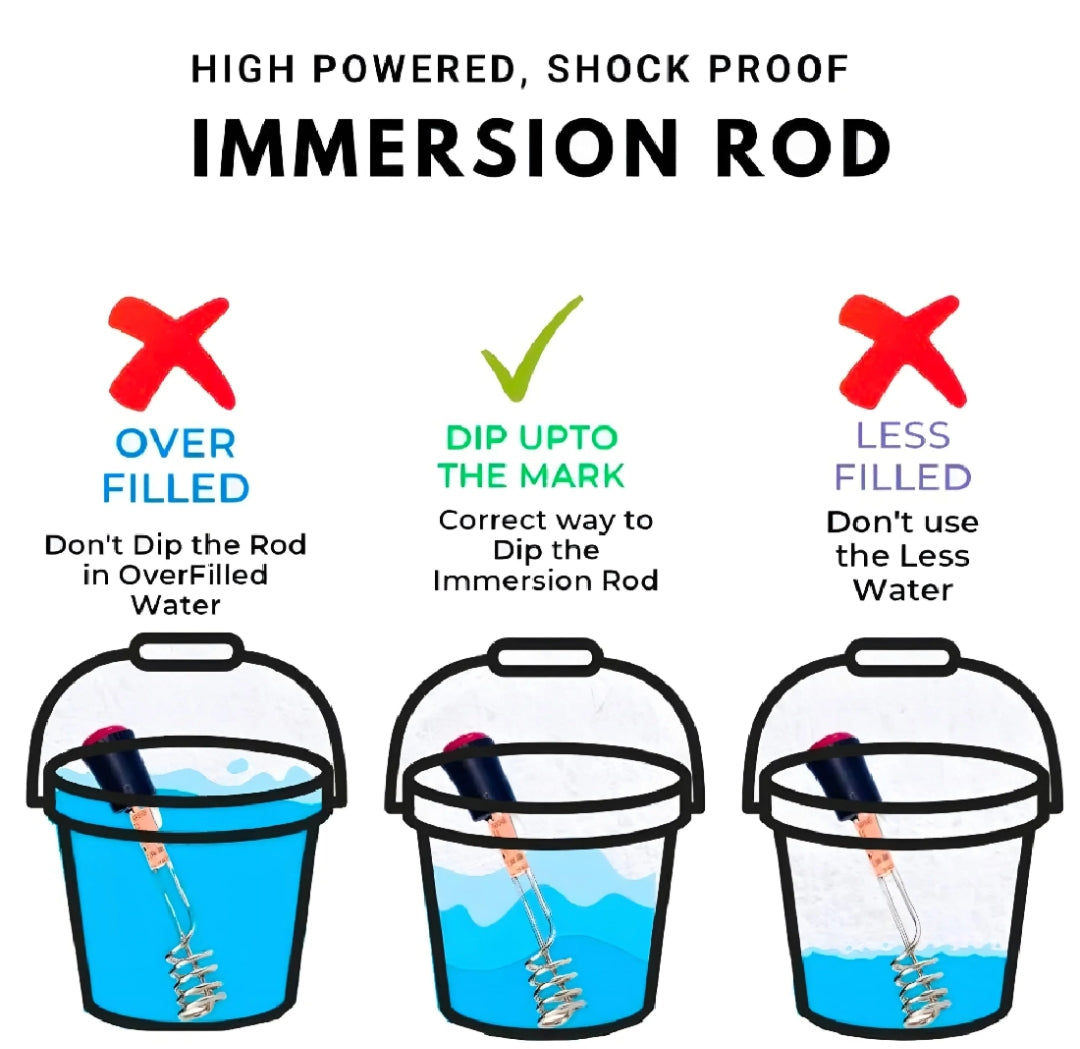 HIGH POWERED, SHOCK PROOF
IMMERSION ROD

OVER FILLED
Don't Dip the Rod in OverFilled Water

DIP UPTO THE MARK
Correct way to Dip the Immersion Rod

LESS FILLED
Don't use the Less Water