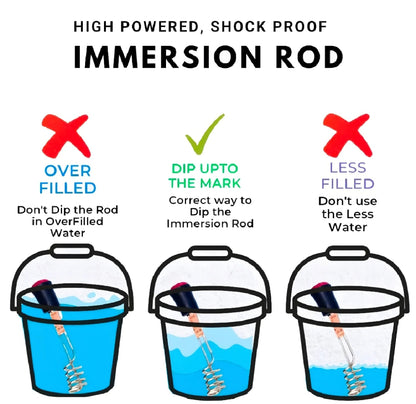 HIGH POWERED, SHOCK PROOF
IMMERSION ROD

OVER FILLED
Don't Dip the Rod in OverFilled Water

DIP UPTO THE MARK
Correct way to Dip the Immersion Rod

LESS FILLED
Don't use the Less Water